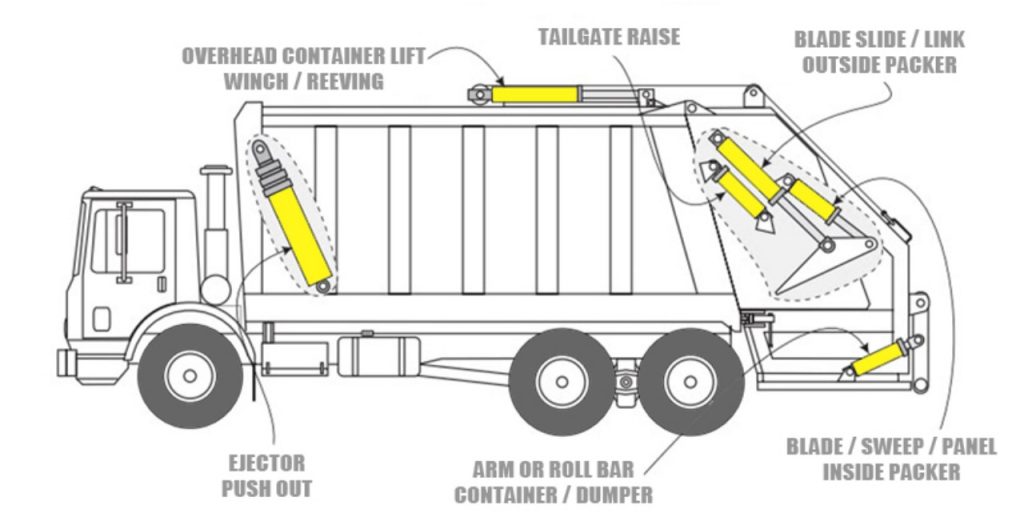 OVERHEAD CONTAINER LIFT
WINCH / REEVING

TAILGATE RAISE

BLADE SLIDE / LINK
OUTSIDE PACKER

EJECTOR
PUSH OUT

ARM OR ROLL BAR
CONTAINER / DUMPER

BLADE / SWEEP / PANEL
INSIDE PACKER