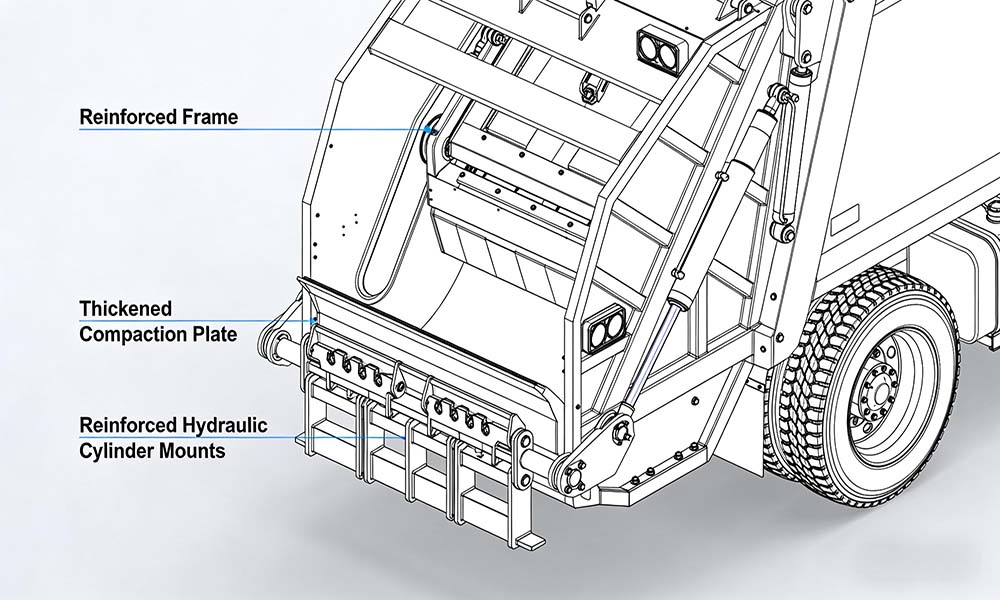 Reinforced Frame

Thickened
Compaction Plate

Reinforced Hydraulic
Cylinder Mounts