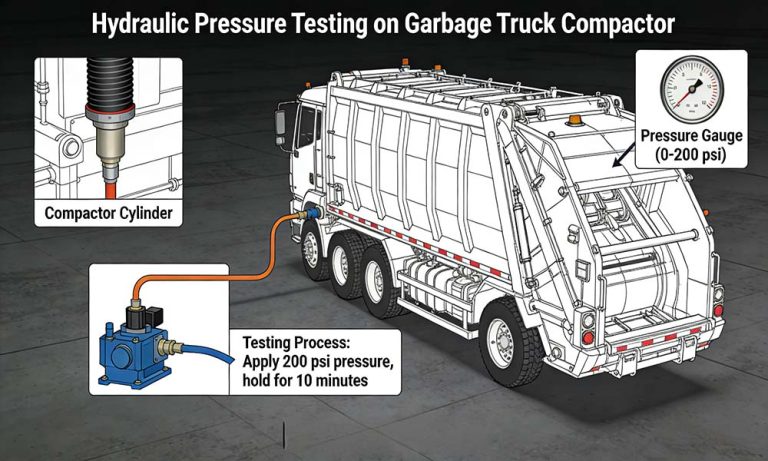 Hydraulic Pressure Testing on Garbage Truck Compactor

Compactor Cylinder

Pressure Gauge (0-200 psi)

Testing Process: Apply 200 psi pressure, hold for 10 minutes