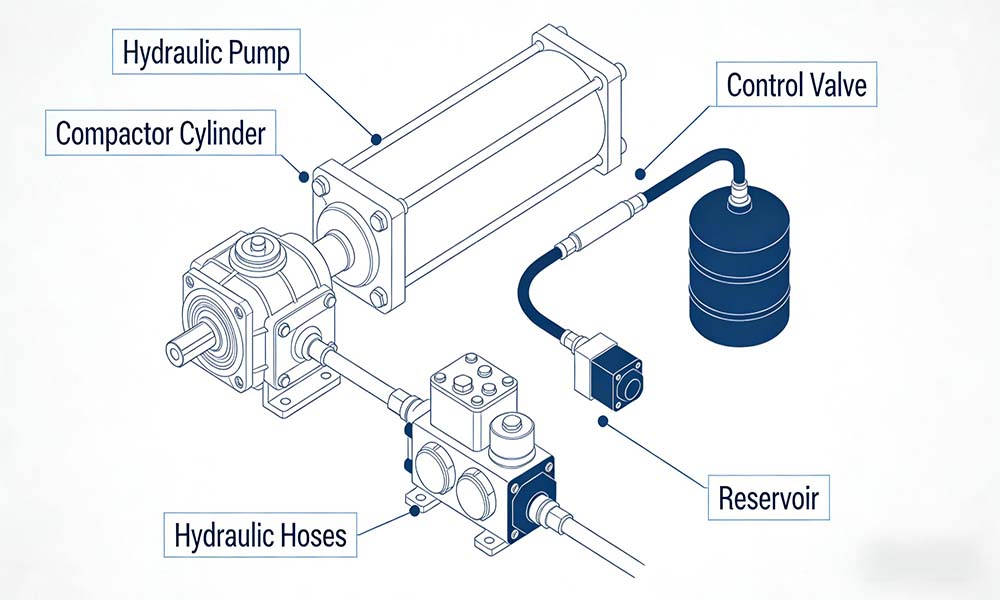 Hydraulic Pump

Compactor Cylinder

Control Valve

Reservoir

Hydraulic Hoses