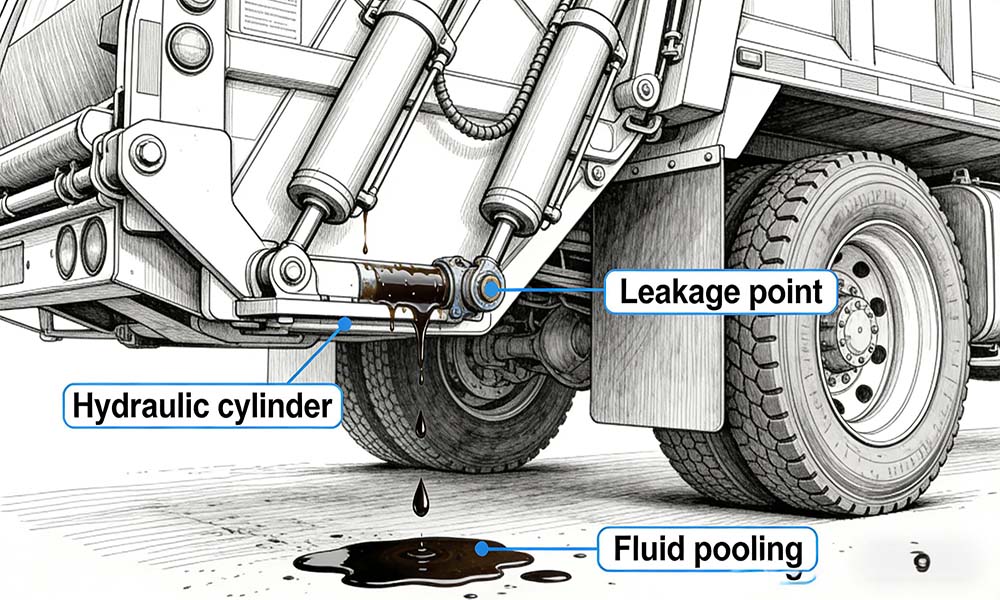 Leakage point

Hydraulic cylinder

Fluid pooling