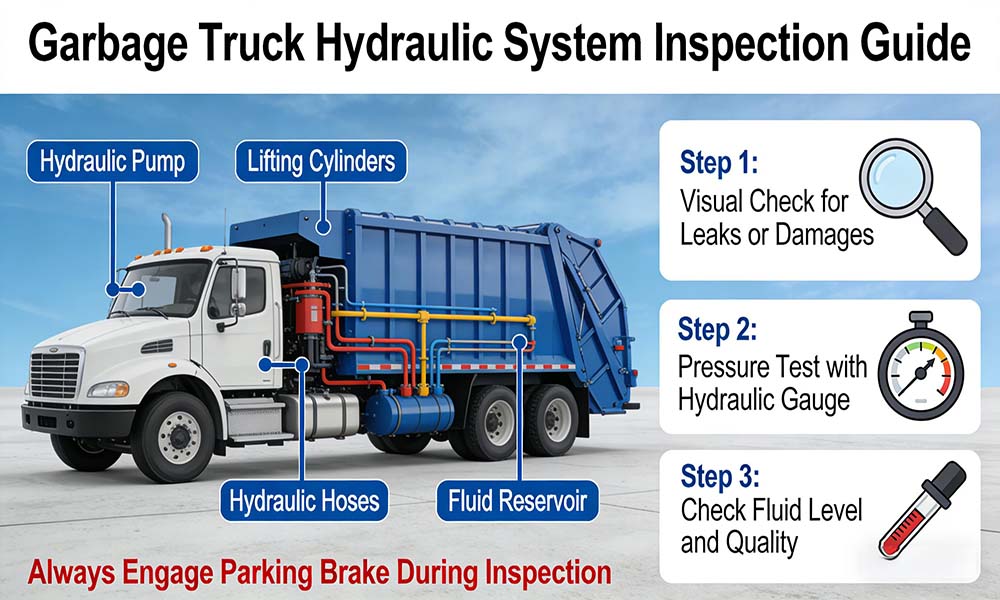 Garbage Truck Hydraulic System Inspection Guide

Hydraulic Pump

Lifting Cylinders

Hydraulic Hoses

Fluid Reservoir

Step 1:
Visual Check for Leaks or Damages

Step 2:
Pressure Test with Hydraulic Gauge

Step 3:
Check Fluid Level and Quality

Always Engage Parking Brake During Inspection