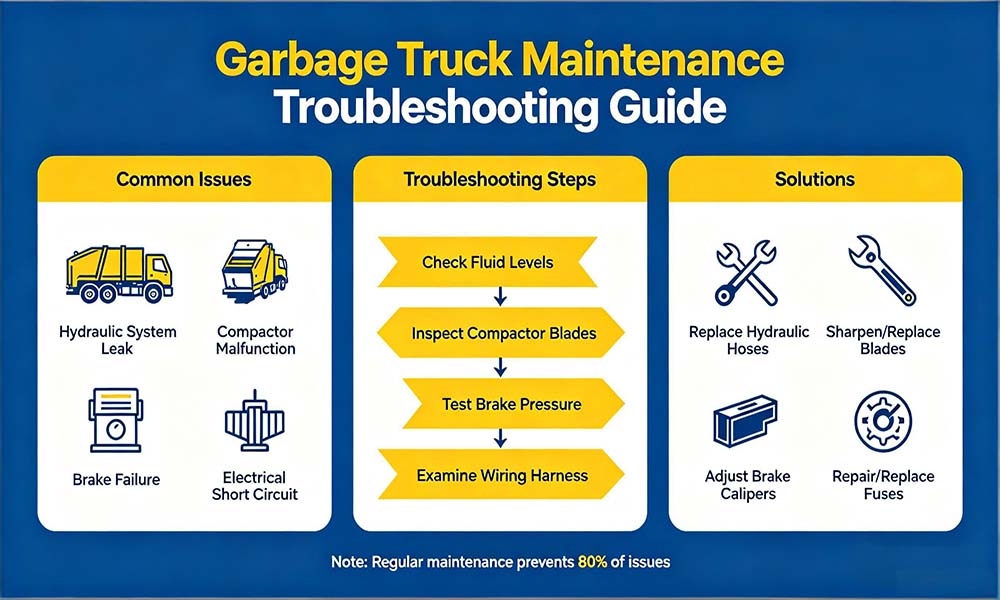 Garbage Truck Maintenance
Troubleshooting Guide

Common Issues

Hydraulic System Leak

Compactor Malfunction

Brake Failure

Electrical Short Circuit

Troubleshooting Steps

Check Fluid Levels

Inspect Compactor Blades

Test Brake Pressure

Examine Wiring Harness

Solutions

Replace Hydraulic Hoses

Sharpen/Replace Blades

Adjust Brake Calipers

Repair/Replace Fuses

Note: Regular maintenance prevents 80% of issues